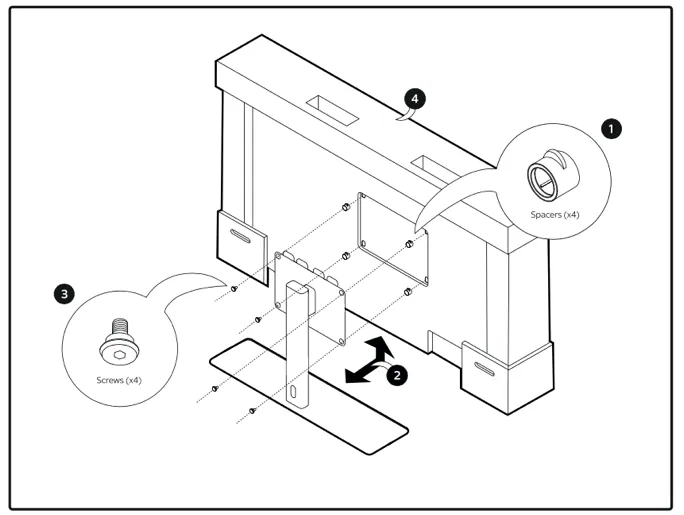 4

1

Spacers (x4)

3

Screws (x4)

2