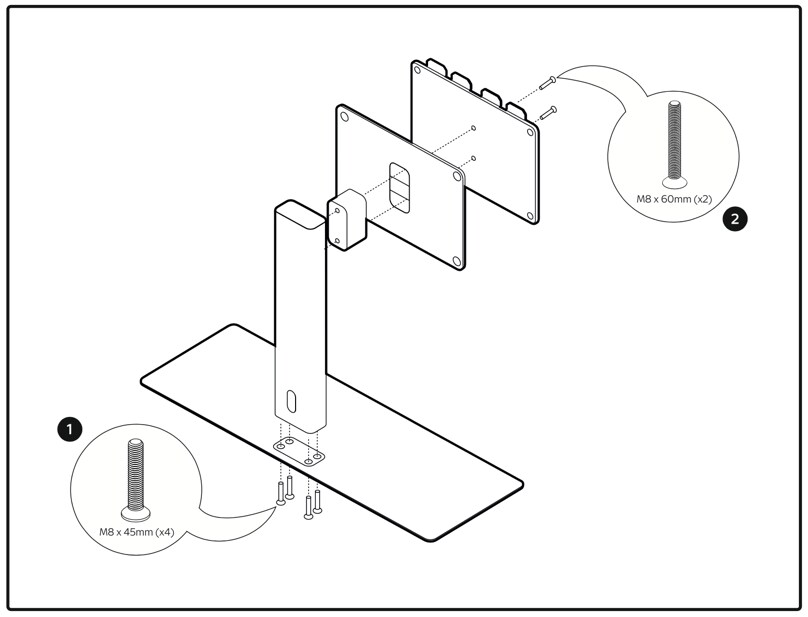 M8 x 60mm (x2)

2

1

M8 x 45mm (x4)