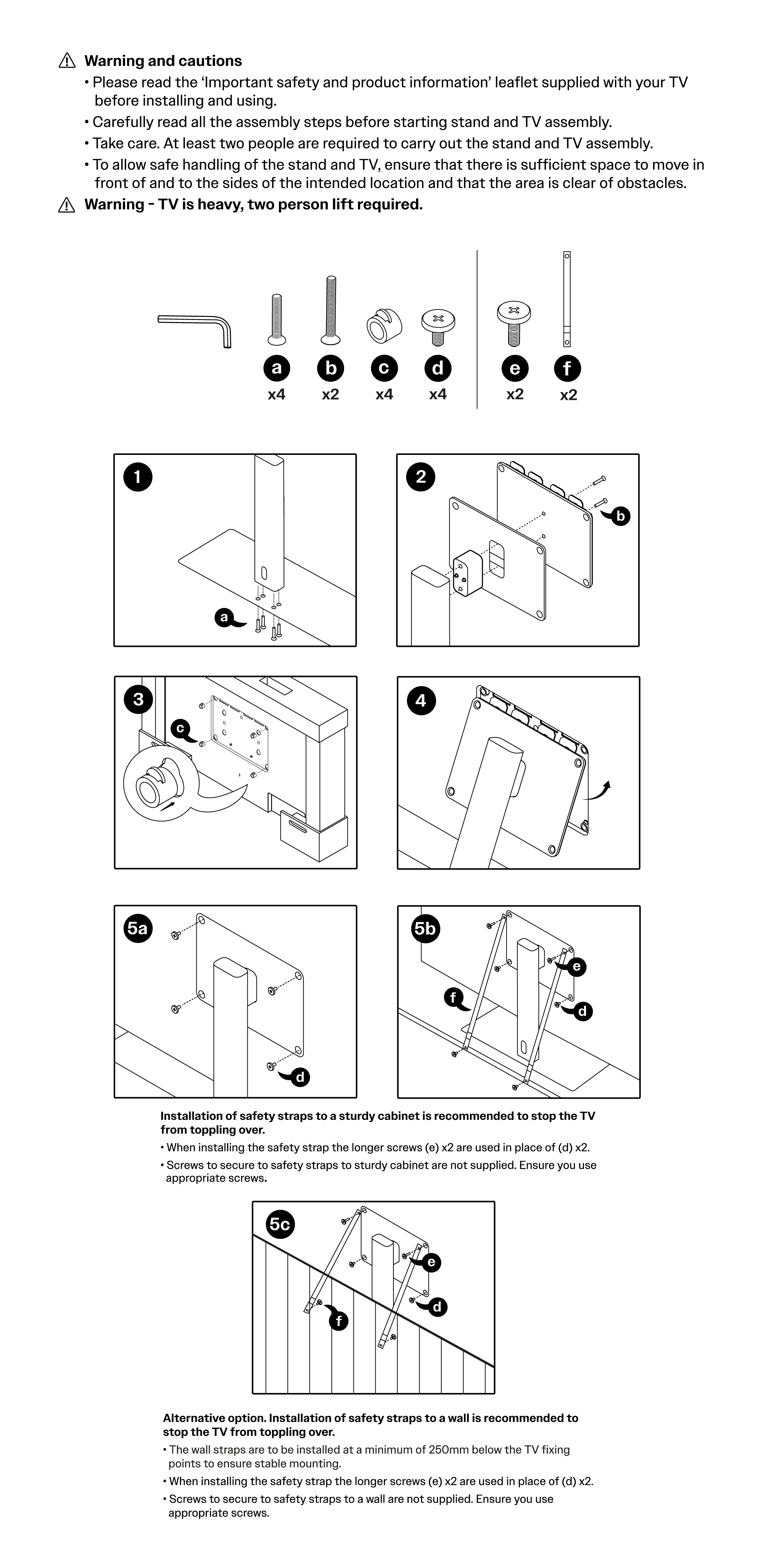 Warning and cautions
• Please read the 'Important safety and product information' leaflet supplied with your TV before installing and using.
• Carefully read all the assembly steps before starting stand and TV assembly.
• Take care. At least two people are required to carry out the stand and TV assembly.
• To allow safe handling of the stand and TV, ensure that there is sufficient space to move in front of and to the sides of the intended location and that the area is clear of obstacles.

Warning - TV is heavy, two person lift required.

a x4
b x2
c x4
d x4
e x2
f x2

1
a

2
b

3
c

4

5a
d

5b
e
f
d

Installation of safety straps to a sturdy cabinet is recommended to stop the TV from toppling over.
• When installing the safety strap the longer screws (e) x2 are used in place of (d) x2.
• Screws to secure to safety straps to sturdy cabinet are not supplied. Ensure you use appropriate screws.

5c
e
d
f

Alternative option. Installation of safety straps to a wall is recommended to stop the TV from toppling over.
• The wall straps are to be installed at a minimum of 250mm below the TV fixing points to ensure stable mounting.
• When installing the safety strap the longer screws (e) x2 are used in place of (d) x2.
• Screws to secure to safety straps to a wall are not supplied. Ensure you use appropriate screws.